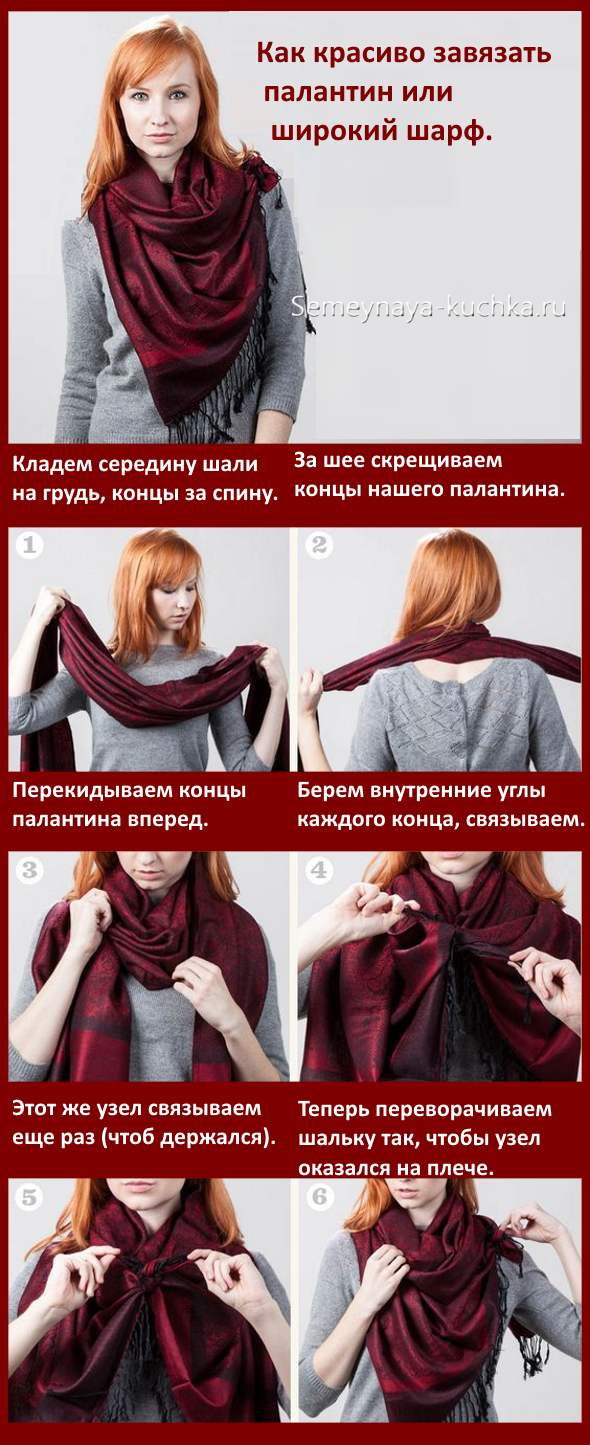 Как красиво завязать палантин или широкий шарф.

Semeynaya-kuchka.ru

Кладем середину шали на грудь, концы за спину.

За шее скрещиваем концы нашего палантина.

1

2

Перекидываем концы палантина вперед.

Берем внутренние углы каждого конца, связываем.

3

4

Этот же узел связываем еще раз (чтоб держался).

Теперь переворачиваем шальку так, чтобы узел оказался на плече.

5

6